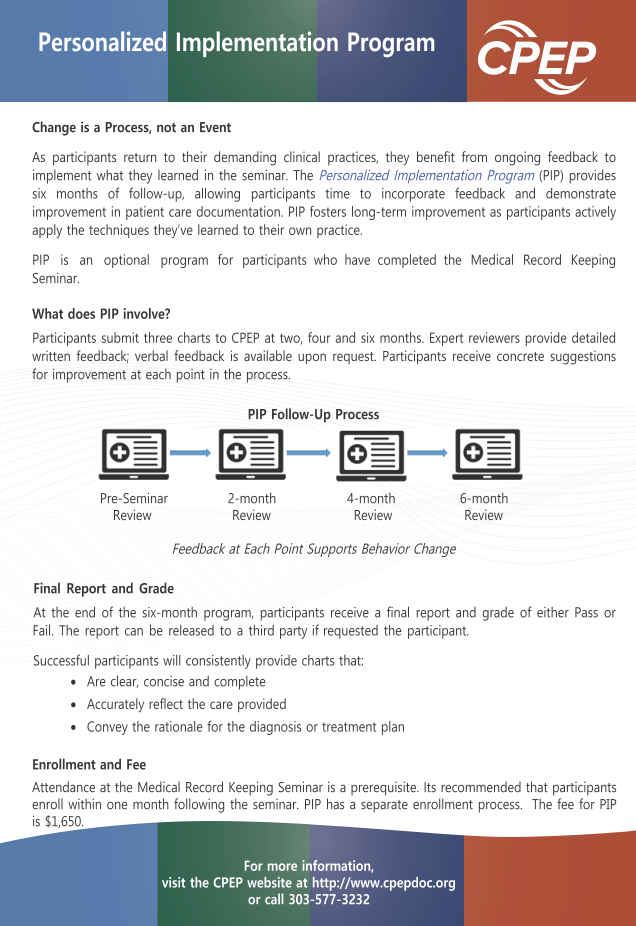 Personalized Implementation Program

CPEP

Change is a Process, not an Event

As participants return to their demanding clinical practices, they benefit from ongoing feedback to implement what they learned in the seminar. The Personalized Implementation Program (PIP) provides six months of follow-up, allowing participants time to incorporate feedback and demonstrate improvement in patient care documentation. PIP fosters long-term improvement as participants actively apply the techniques they've learned to their own practice.

PIP is an optional program for participants who have completed the Medical Record Keeping Seminar.

What does PIP involve?

Participants submit three charts to CPEP at two, four and six months. Expert reviewers provide detailed written feedback; verbal feedback is available upon request. Participants receive concrete suggestions for improvement at each point in the process.

PIP Follow-Up Process

Pre-Seminar Review

2-month Review

4-month Review

6-month Review

Feedback at Each Point Supports Behavior Change

Final Report and Grade

At the end of the six-month program, participants receive a final report and grade of either Pass or Fail. The report can be released to a third party if requested the participant.

Successful participants will consistently provide charts that:
• Are clear, concise and complete
• Accurately reflect the care provided
• Convey the rationale for the diagnosis or treatment plan

Enrollment and Fee

Attendance at the Medical Record Keeping Seminar is a prerequisite. Its recommended that participants enroll within one month following the seminar. PIP has a separate enrollment process. The fee for PIP is $1,650.

For more information,
visit the CPEP website at http://www.cpepdoc.org
or call 303-577-3232